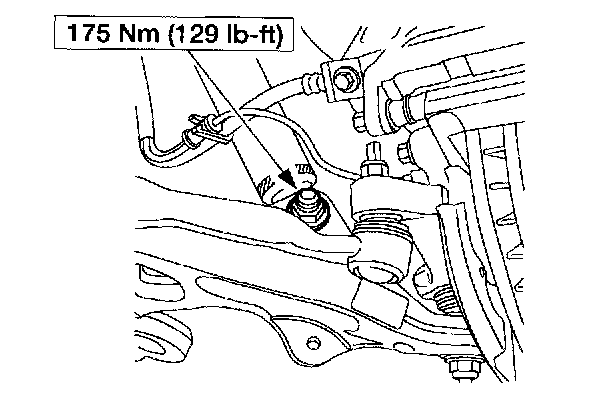 175 Nm (129 lb-ft)