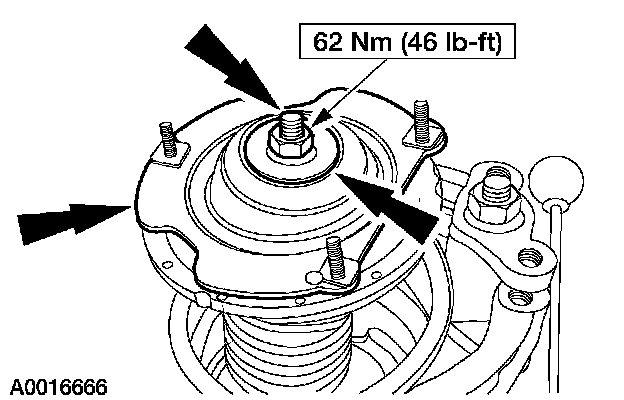 62 Nm (46 lb-ft)

A0016666