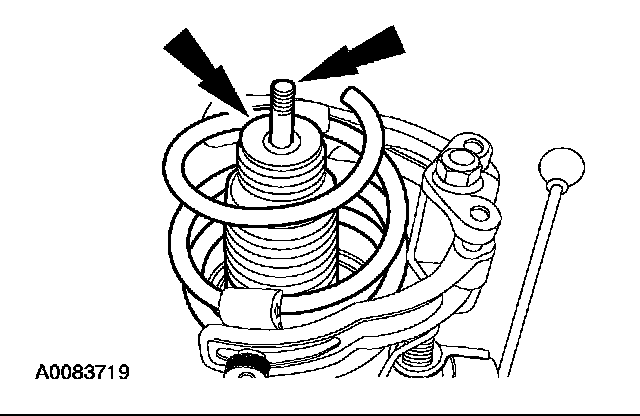 A0083719