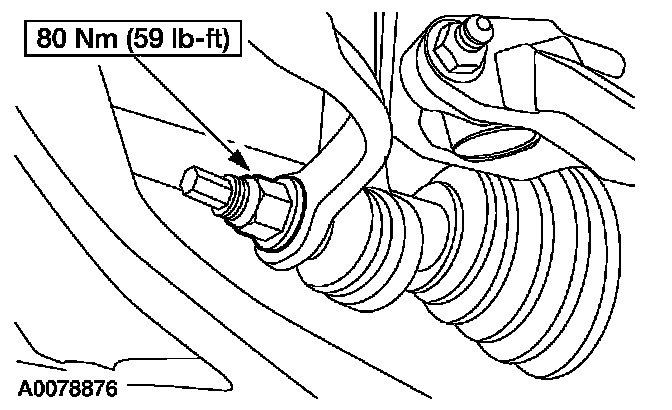 80 Nm (59 lb-ft)

A0078876