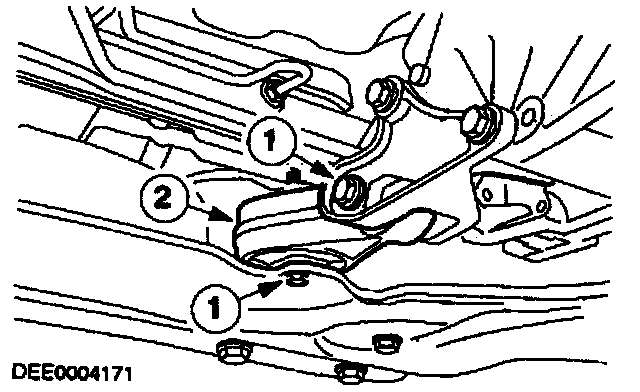 1
2
1
DEE0004171