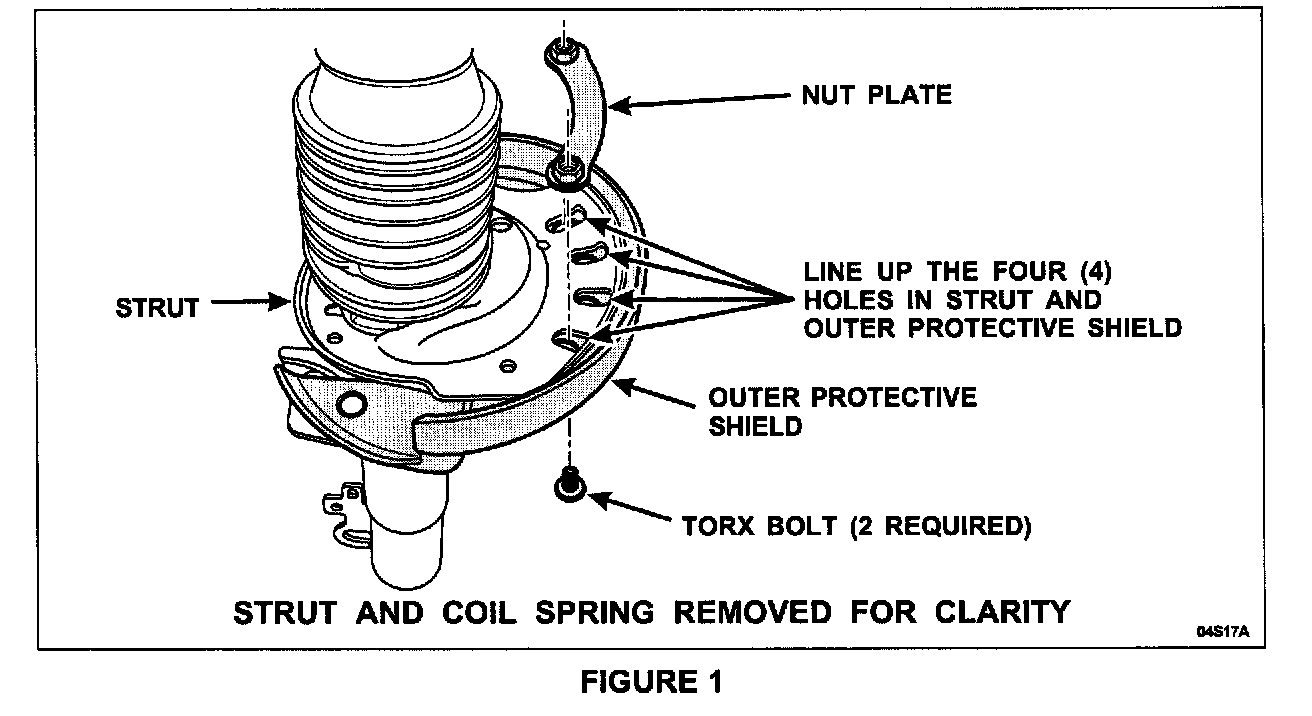 NUT PLATE

STRUT

LINE UP THE FOUR (4) HOLES IN STRUT AND OUTER PROTECTIVE SHIELD

OUTER PROTECTIVE SHIELD

TORX BOLT (2 REQUIRED)

STRUT AND COIL SPRING REMOVED FOR CLARITY

04S17A

FIGURE 1