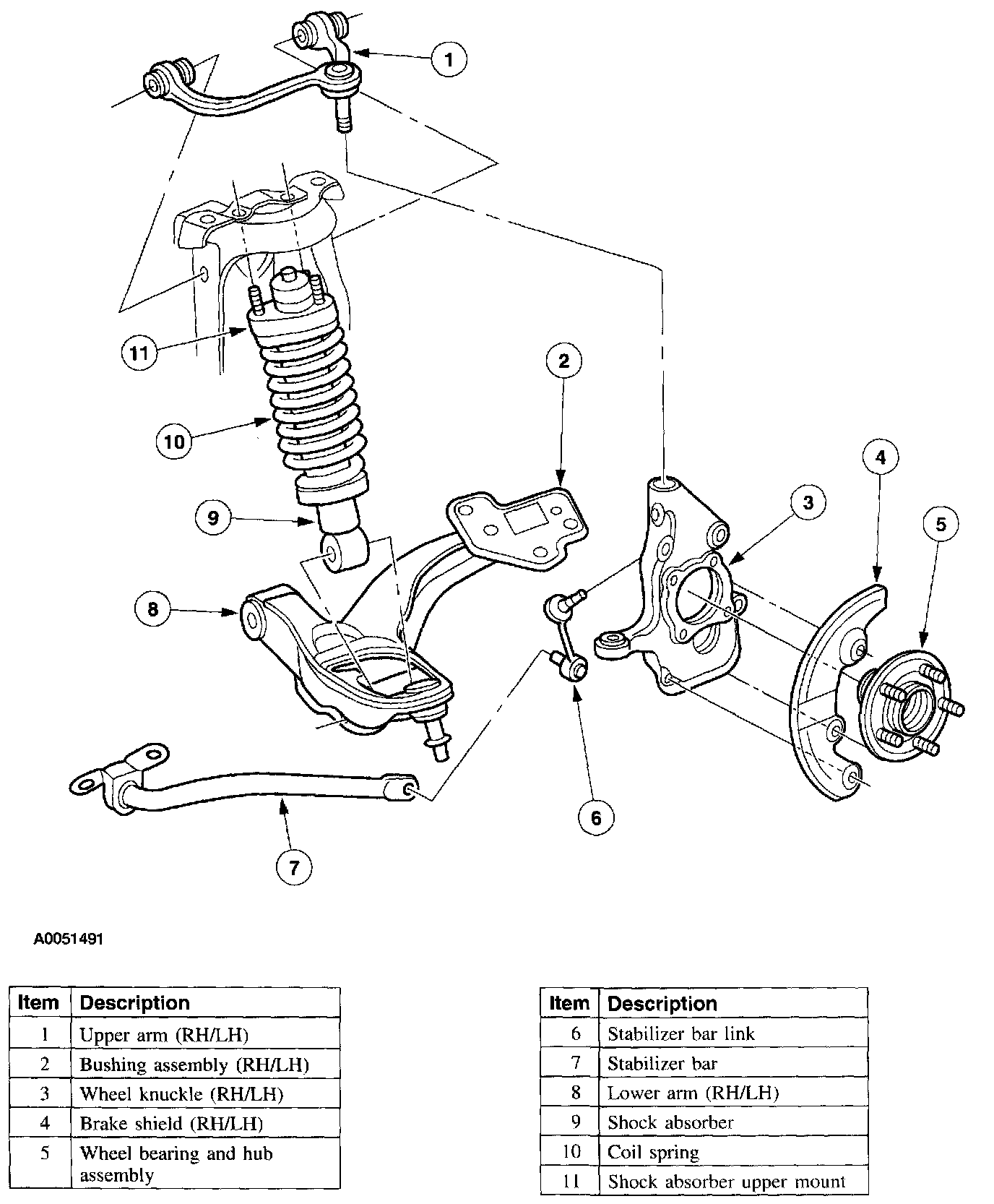 1

11

2

10

4

3

5

9

8

6

7

A0051491

| Item | Description |
|---|---|
| 1 | Upper arm (RH/LH) |
| 2 | Bushing assembly (RH/LH) |
| 3 | Wheel knuckle (RH/LH) |
| 4 | Brake shield (RH/LH) |
| 5 | Wheel bearing and hub assembly |

| Item | Description |
|---|---|
| 6 | Stabilizer bar link |
| 7 | Stabilizer bar |
| 8 | Lower arm (RH/LH) |
| 9 | Shock absorber |
| 10 | Coil spring |
| 11 | Shock absorber upper mount |