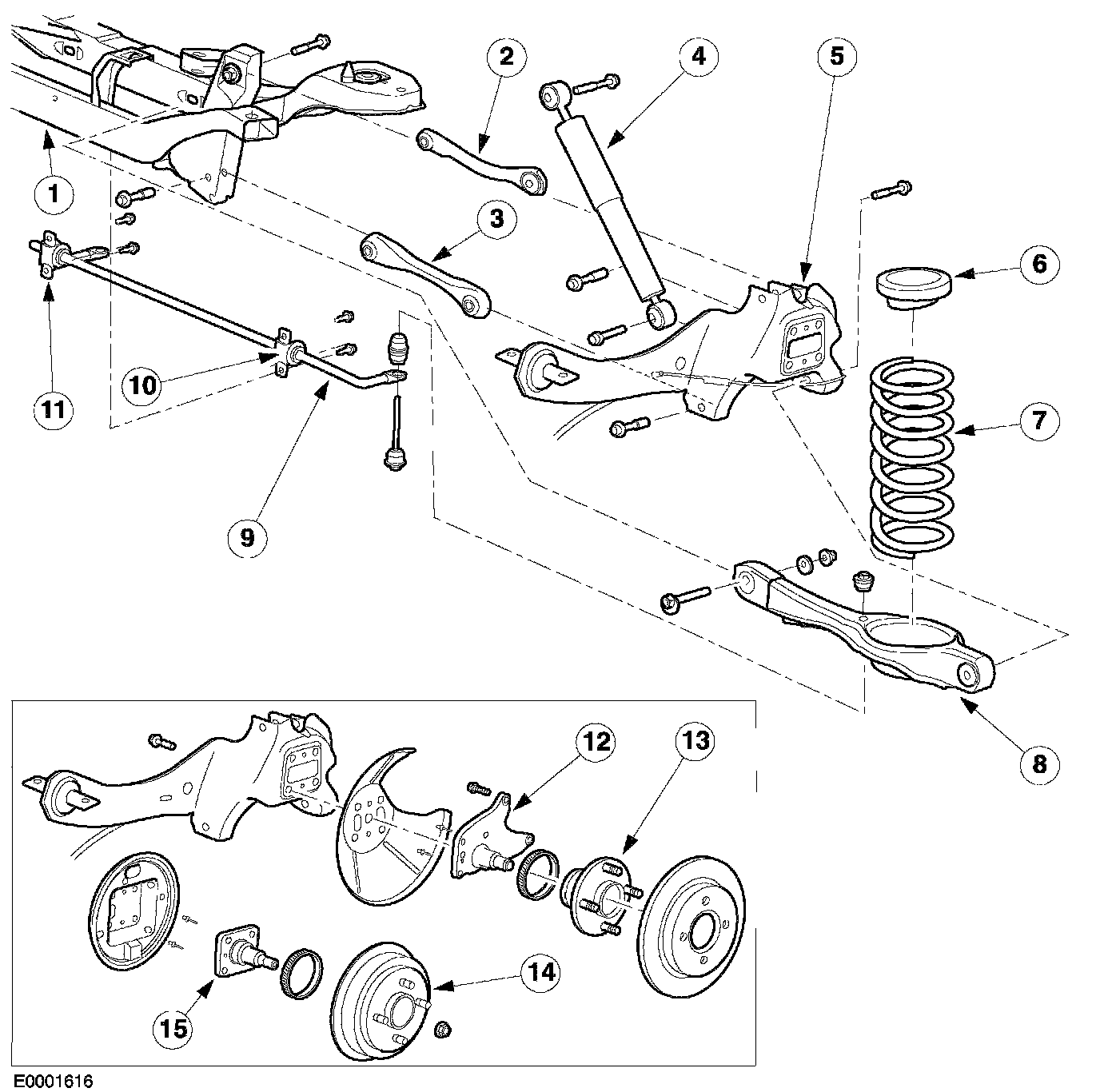 2
4
5
1
3
6
11
10
7
9
8
12
13
14
15
E0001616