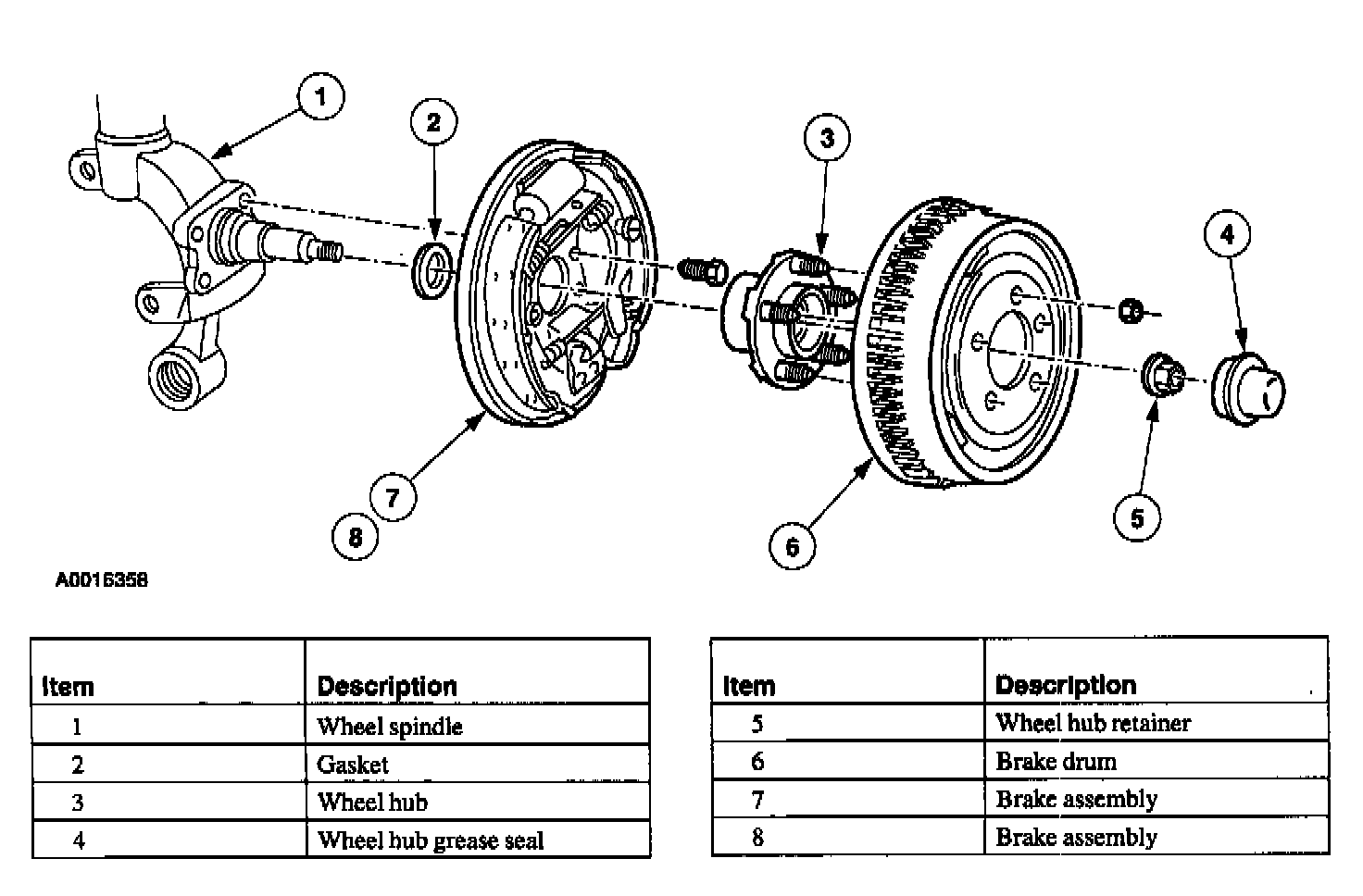 1
2
3
4
7
8
6
5

A0016358

| Item | Description |
|---|---|
| 1 | Wheel spindle |
| 2 | Gasket |
| 3 | Wheel hub |
| 4 | Wheel hub grease seal |

| Item | Description |
|---|---|
| 5 | Wheel hub retainer |
| 6 | Brake drum |
| 7 | Brake assembly |
| 8 | Brake assembly |