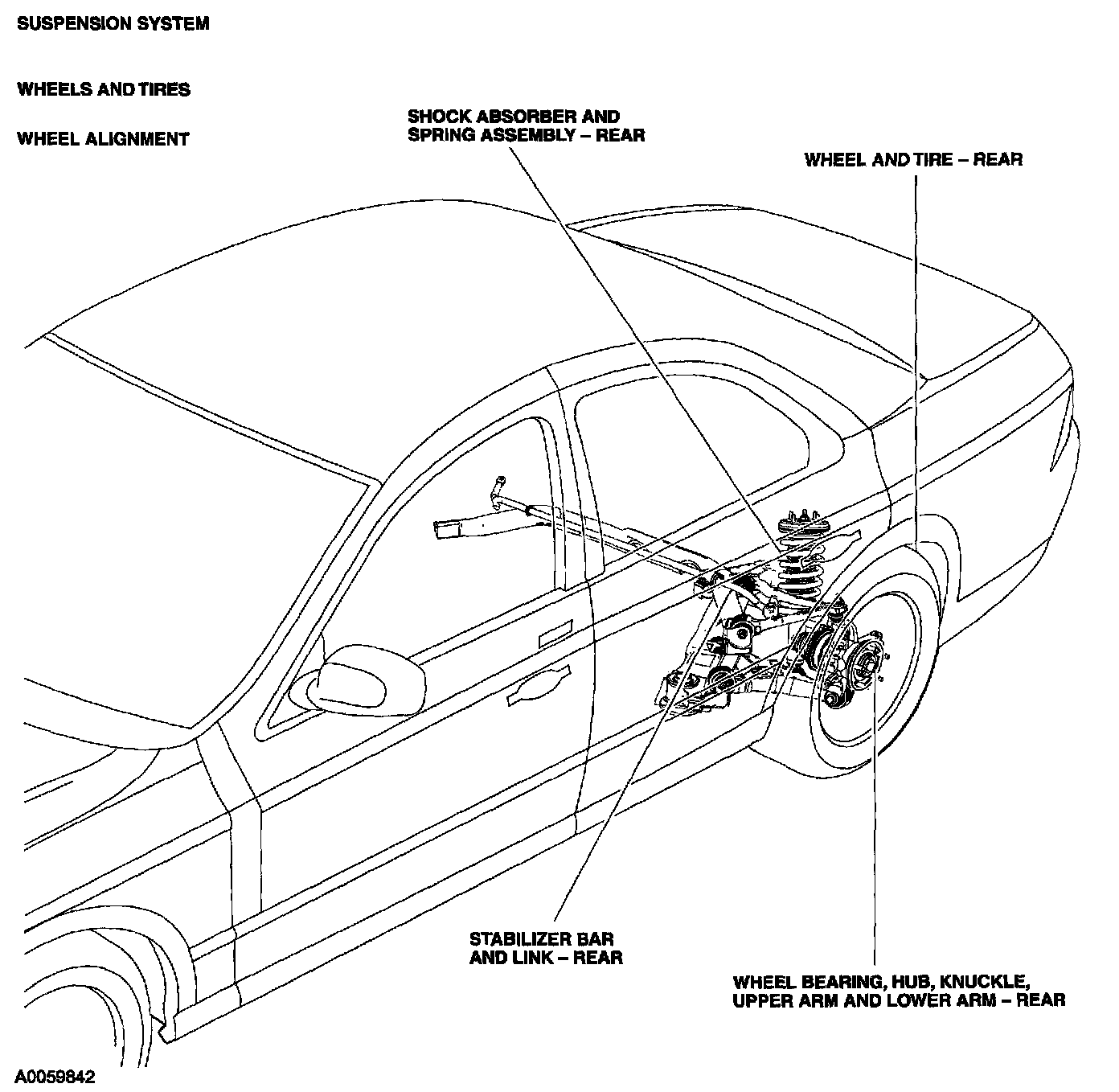 SUSPENSION SYSTEM

WHEELS AND TIRES

WHEEL ALIGNMENT

SHOCK ABSORBER AND SPRING ASSEMBLY – REAR

WHEEL AND TIRE – REAR

STABILIZER BAR AND LINK – REAR

WHEEL BEARING, HUB, KNUCKLE, UPPER ARM AND LOWER ARM – REAR

A0059842