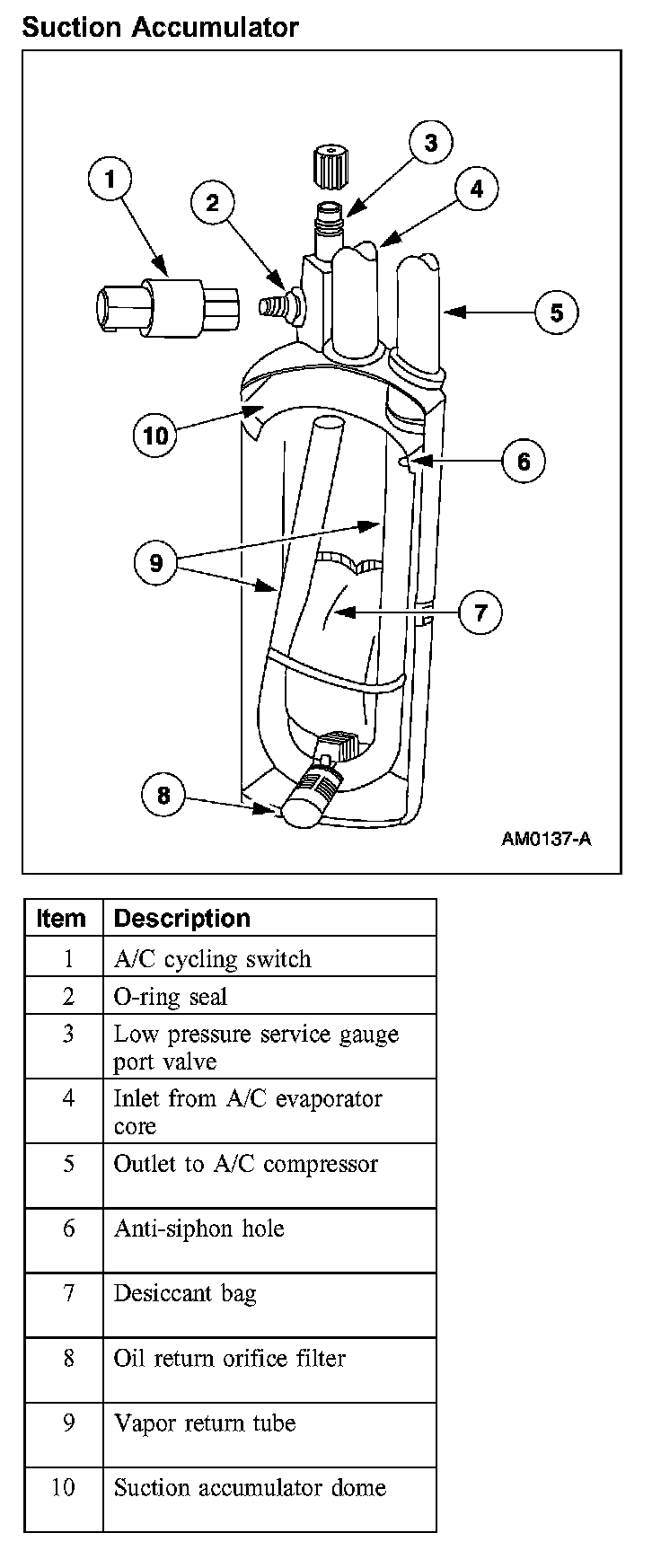 Suction Accumulator

1
2
3
4
5
10
6
9
7
8
AM0137-A

| Item | Description |
|---|---|
| 1 | A/C cycling switch |
| 2 | O-ring seal |
| 3 | Low pressure service gauge port valve |
| 4 | Inlet from A/C evaporator core |
| 5 | Outlet to A/C compressor |
| 6 | Anti-siphon hole |
| 7 | Desiccant bag |
| 8 | Oil return orifice filter |
| 9 | Vapor return tube |
| 10 | Suction accumulator dome |