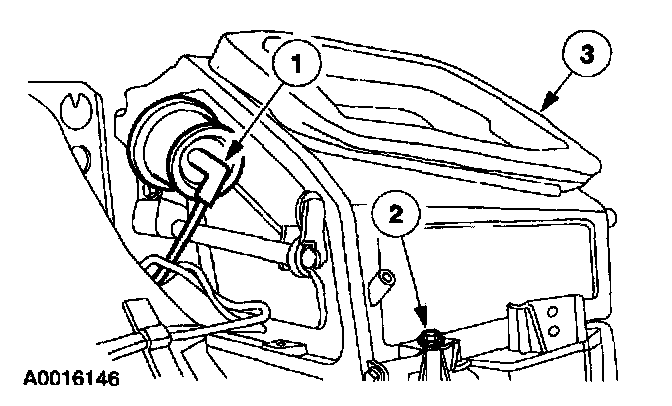 1
3
2
A0016146