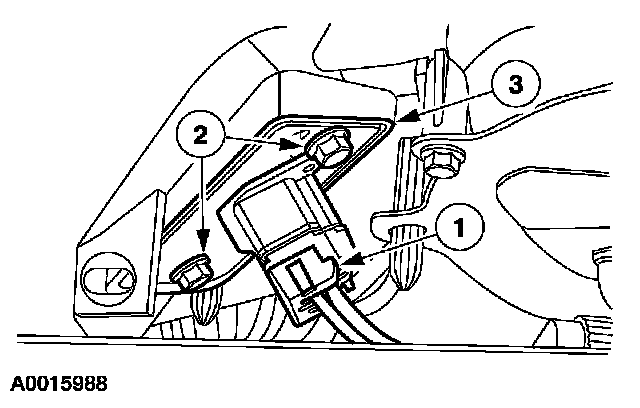 3
2
1
A0015988