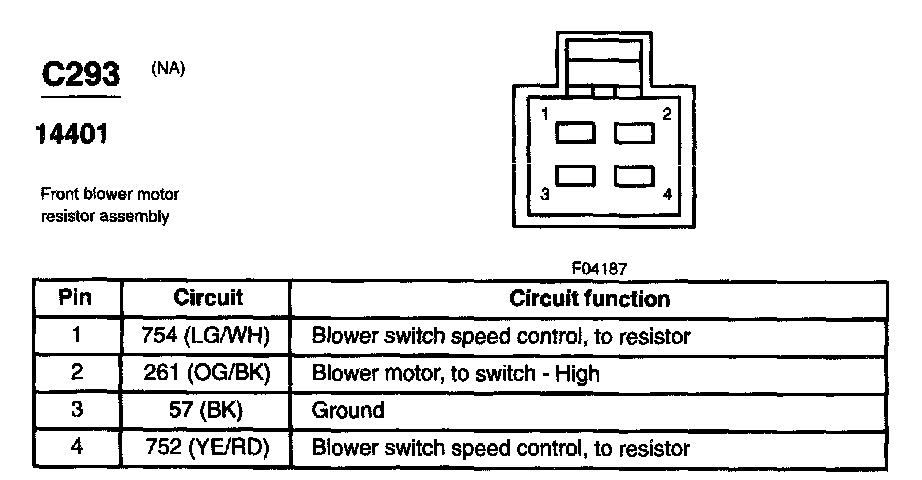 C293 (NA)

14401

Front blower motor resistor assembly

1 2
3 4

F04187

| Pin | Circuit | Circuit function |
|---|---|---|
| 1 | 754 (LG/WH) | Blower switch speed control, to resistor |
| 2 | 261 (OG/BK) | Blower motor, to switch - High |
| 3 | 57 (BK) | Ground |
| 4 | 752 (YE/RD) | Blower switch speed control, to resistor |