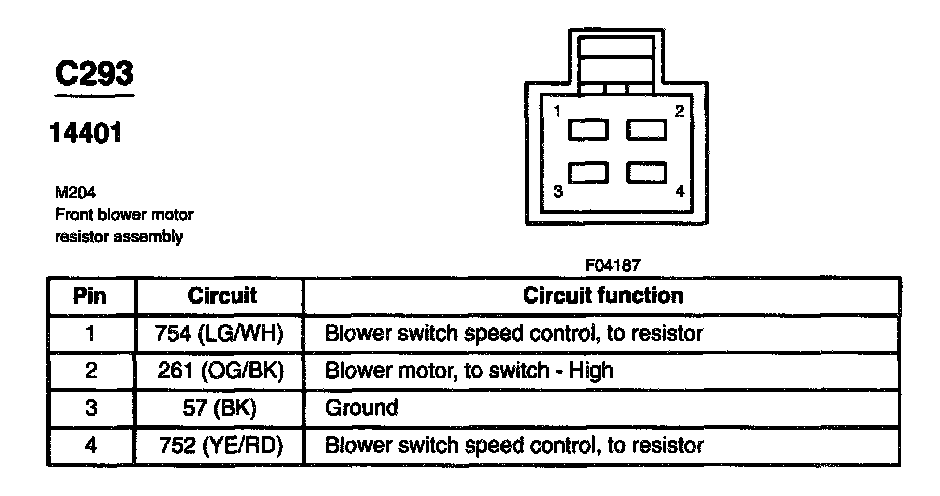 C293

14401

M204
Front blower motor
resistor assembly

1
2
3
4

F04187

| Pin | Circuit | Circuit function |
|---|---|---|
| 1 | 754 (LG/WH) | Blower switch speed control, to resistor |
| 2 | 261 (OG/BK) | Blower motor, to switch - High |
| 3 | 57 (BK) | Ground |
| 4 | 752 (YE/RD) | Blower switch speed control, to resistor |