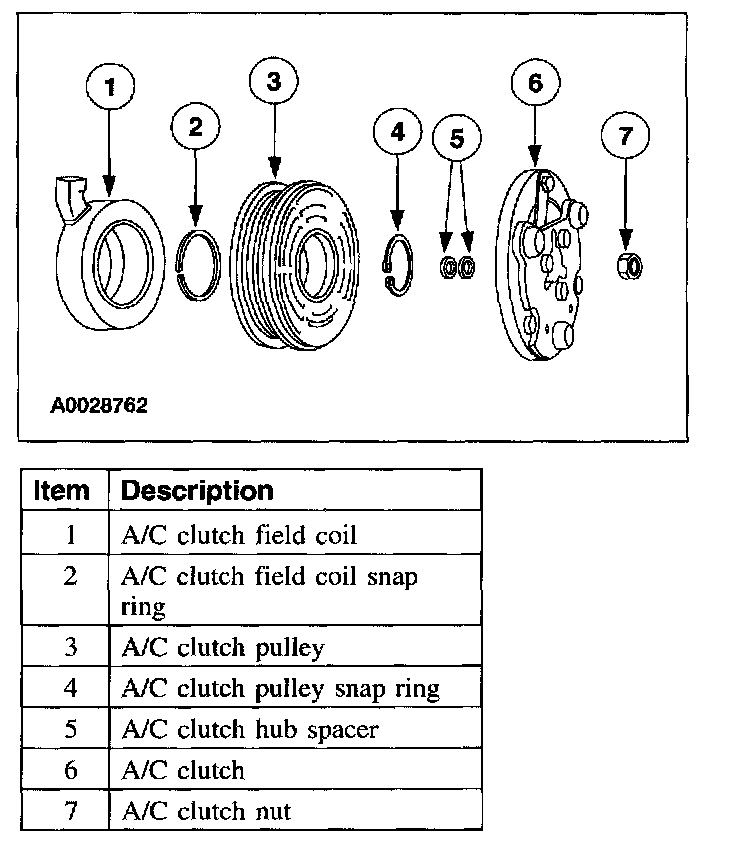 1
2
3
4
5
6
7

A0028762

| Item | Description |
|---|---|
| 1 | A/C clutch field coil |
| 2 | A/C clutch field coil snap ring |
| 3 | A/C clutch pulley |
| 4 | A/C clutch pulley snap ring |
| 5 | A/C clutch hub spacer |
| 6 | A/C clutch |
| 7 | A/C clutch nut |