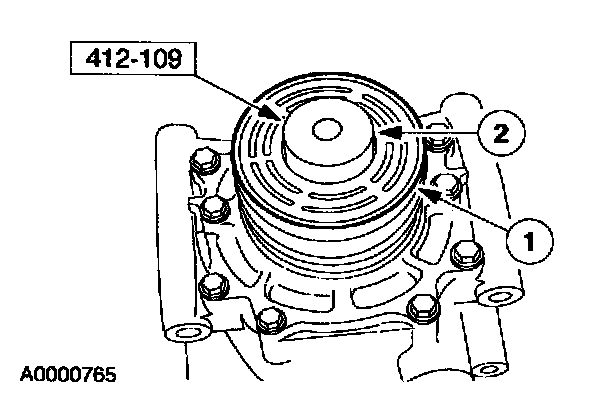 412-109

2

1

A0000765