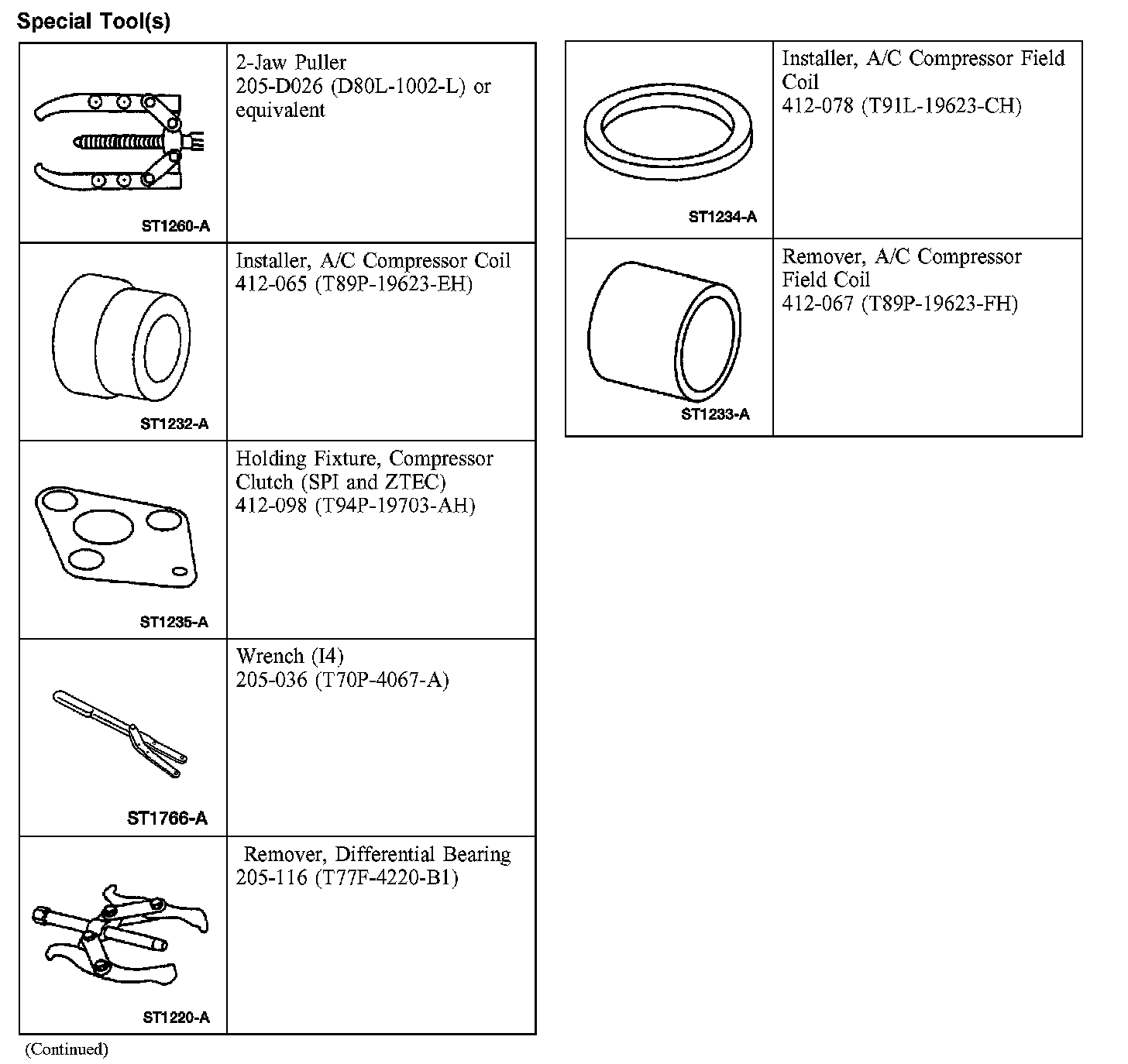 Special Tool(s)

|  |  |
|---|---|
| ST1260-A | 2-Jaw Puller 205-D026 (D80L-1002-L) or equivalent |
| ST1232-A | Installer, A/C Compressor Coil 412-065 (T89P-19623-EH) |
| ST1235-A | Holding Fixture, Compressor Clutch (SPI and ZTEC) 412-098 (T94P-19703-AH) |
| ST1766-A | Wrench (I4) 205-036 (T70P-4067-A) |
| ST1220-A | Remover, Differential Bearing 205-116 (T77F-4220-B1) |

(Continued)

|  |  |
|---|---|
| ST1234-A | Installer, A/C Compressor Field Coil 412-078 (T91L-19623-CH) |
| ST1233-A | Remover, A/C Compressor Field Coil 412-067 (T89P-19623-FH) |