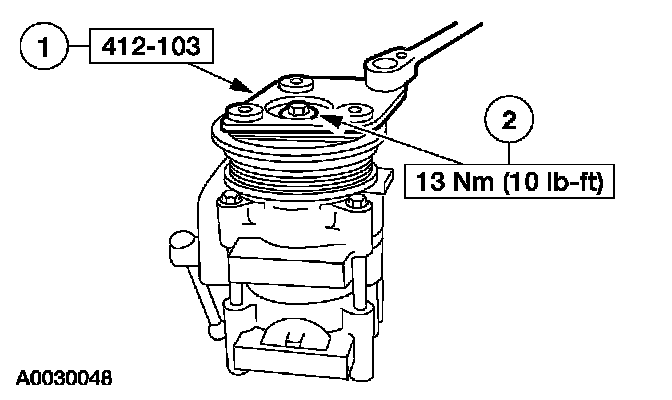 1 412-103

2 13 Nm (10 lb-ft)

A0030048