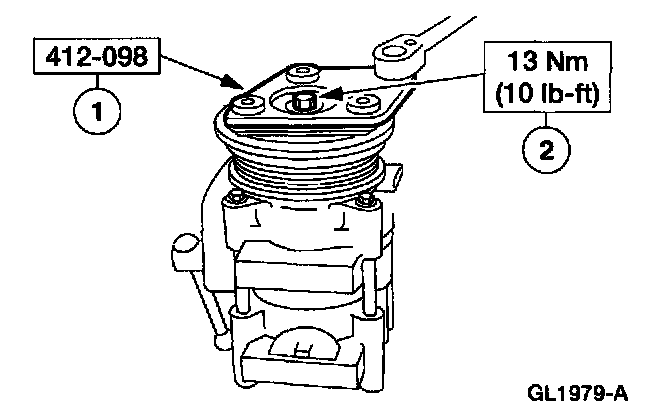 412-098

1

13 Nm
(10 lb-ft)

2

GL1979-A