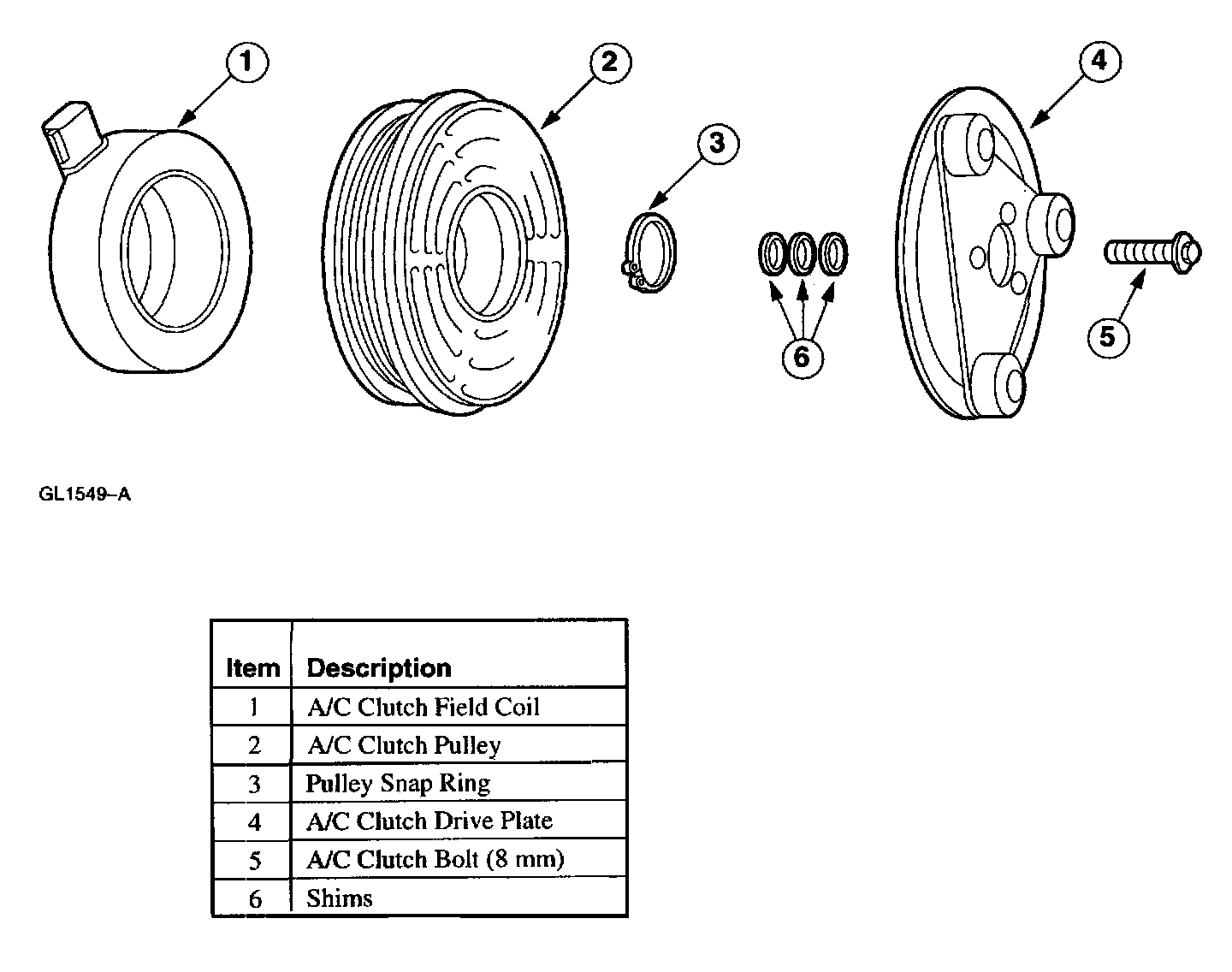 1

2

3

4

6

5

GL1549–A

| Item | Description |
|---|---|
| 1 | A/C Clutch Field Coil |
| 2 | A/C Clutch Pulley |
| 3 | Pulley Snap Ring |
| 4 | A/C Clutch Drive Plate |
| 5 | A/C Clutch Bolt (8 mm) |
| 6 | Shims |