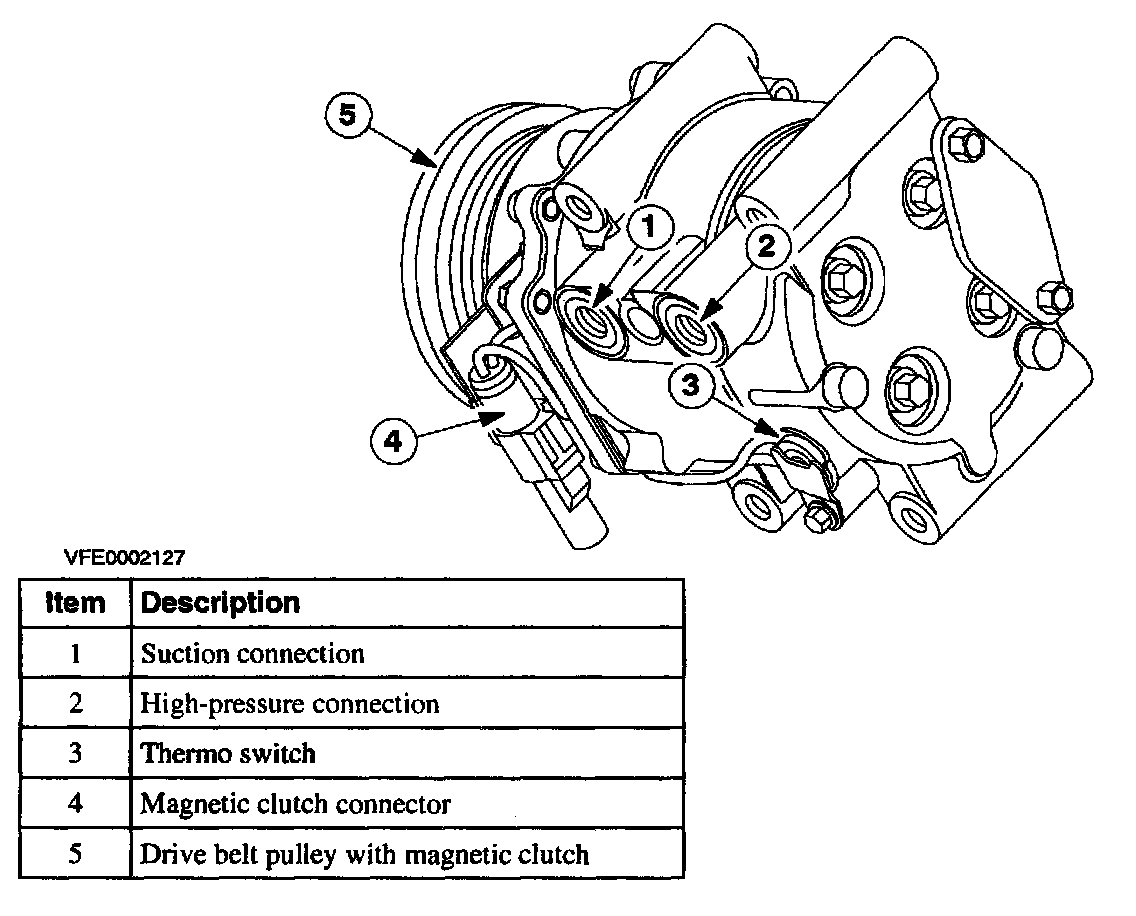 5

1

2

3

4

VFE0002127

| Item | Description |
|---|---|
| 1 | Suction connection |
| 2 | High-pressure connection |
| 3 | Thermo switch |
| 4 | Magnetic clutch connector |
| 5 | Drive belt pulley with magnetic clutch |