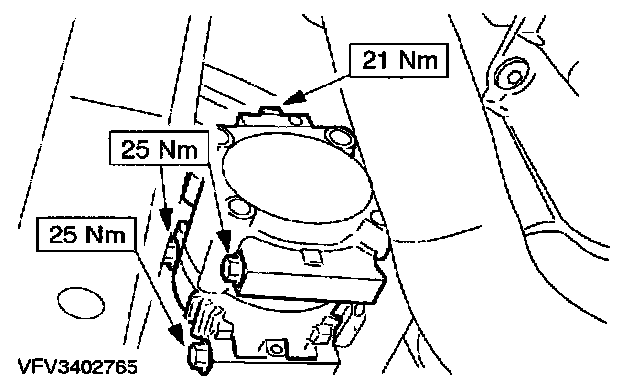 21 Nm

25 Nm

25 Nm

VFV3402765