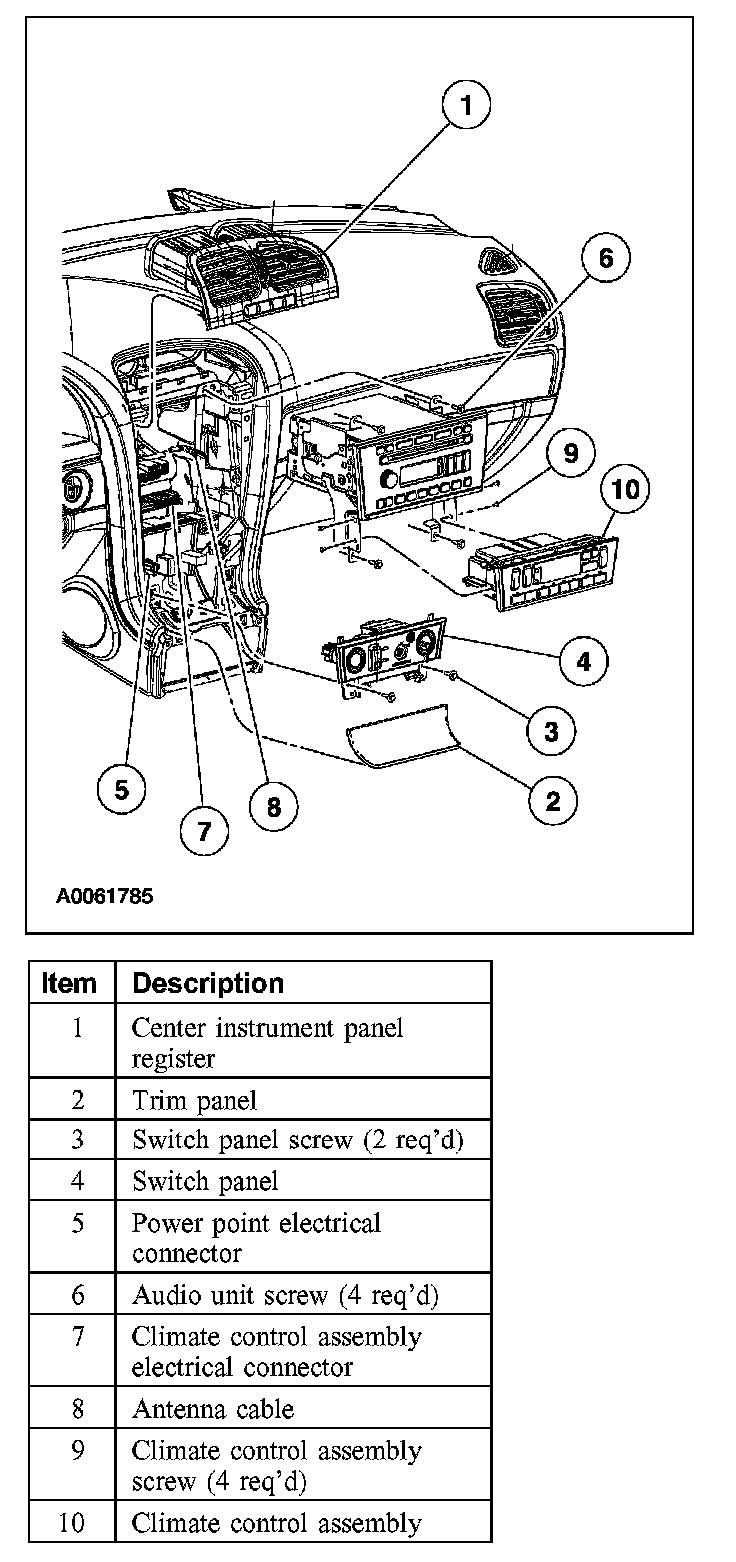 1
6
9
10
4
3
2
5
7
8
A0061785

| Item | Description |
|---|---|
| 1 | Center instrument panel register |
| 2 | Trim panel |
| 3 | Switch panel screw (2 req'd) |
| 4 | Switch panel |
| 5 | Power point electrical connector |
| 6 | Audio unit screw (4 req'd) |
| 7 | Climate control assembly electrical connector |
| 8 | Antenna cable |
| 9 | Climate control assembly screw (4 req'd) |
| 10 | Climate control assembly |