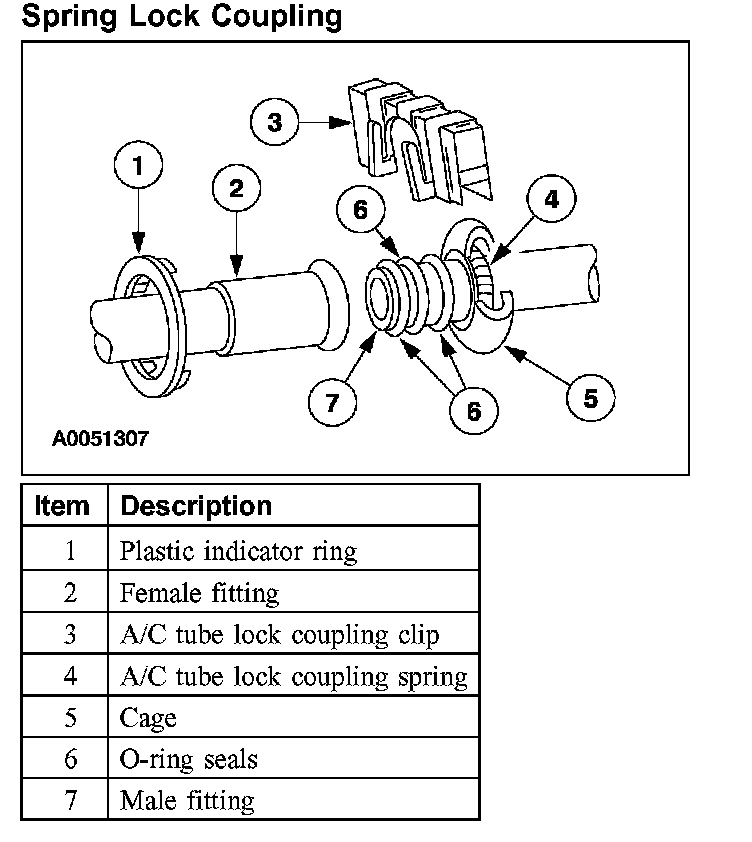 Spring Lock Coupling

3
1
2
6
4
7
6
5

A0051307

| Item | Description |
|---|---|
| 1 | Plastic indicator ring |
| 2 | Female fitting |
| 3 | A/C tube lock coupling clip |
| 4 | A/C tube lock coupling spring |
| 5 | Cage |
| 6 | O-ring seals |
| 7 | Male fitting |