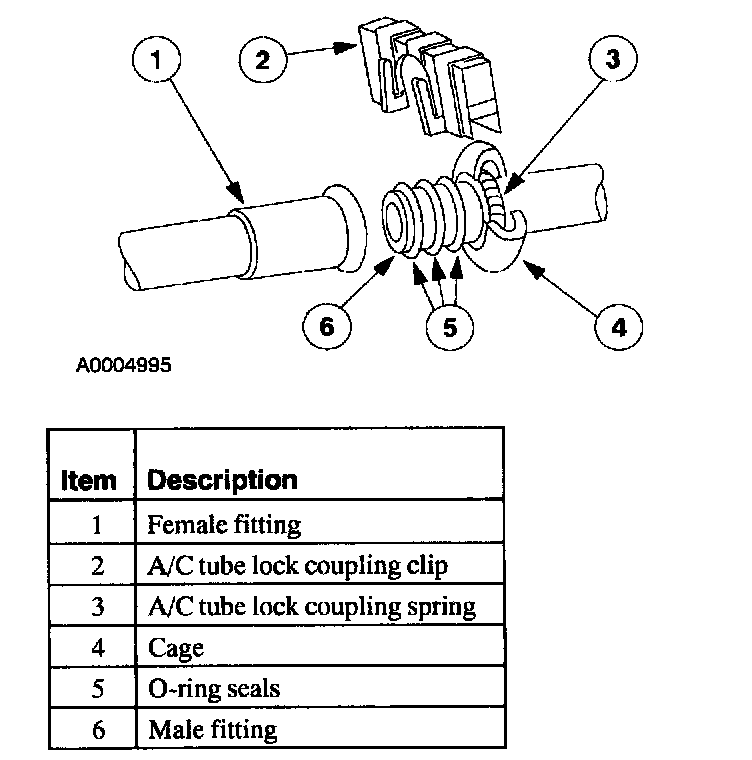 1
2
3
6
5
4

A0004995

| Item | Description |
|---|---|
| 1 | Female fitting |
| 2 | A/C tube lock coupling clip |
| 3 | A/C tube lock coupling spring |
| 4 | Cage |
| 5 | O-ring seals |
| 6 | Male fitting |