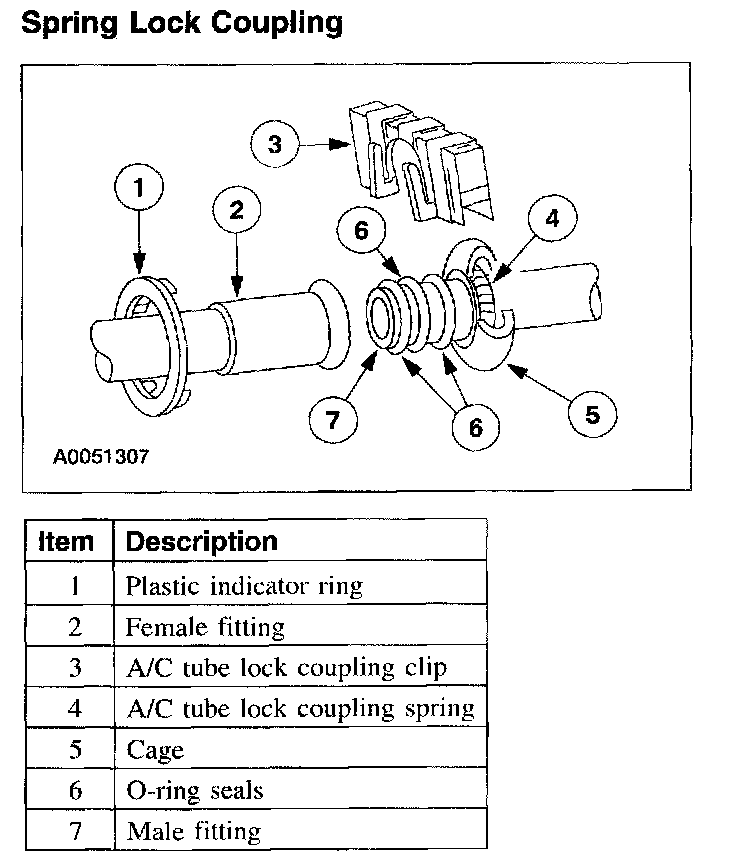 Spring Lock Coupling

3
1
2
6
4
7
6
5
A0051307

| Item | Description |
|---|---|
| 1 | Plastic indicator ring |
| 2 | Female fitting |
| 3 | A/C tube lock coupling clip |
| 4 | A/C tube lock coupling spring |
| 5 | Cage |
| 6 | O-ring seals |
| 7 | Male fitting |