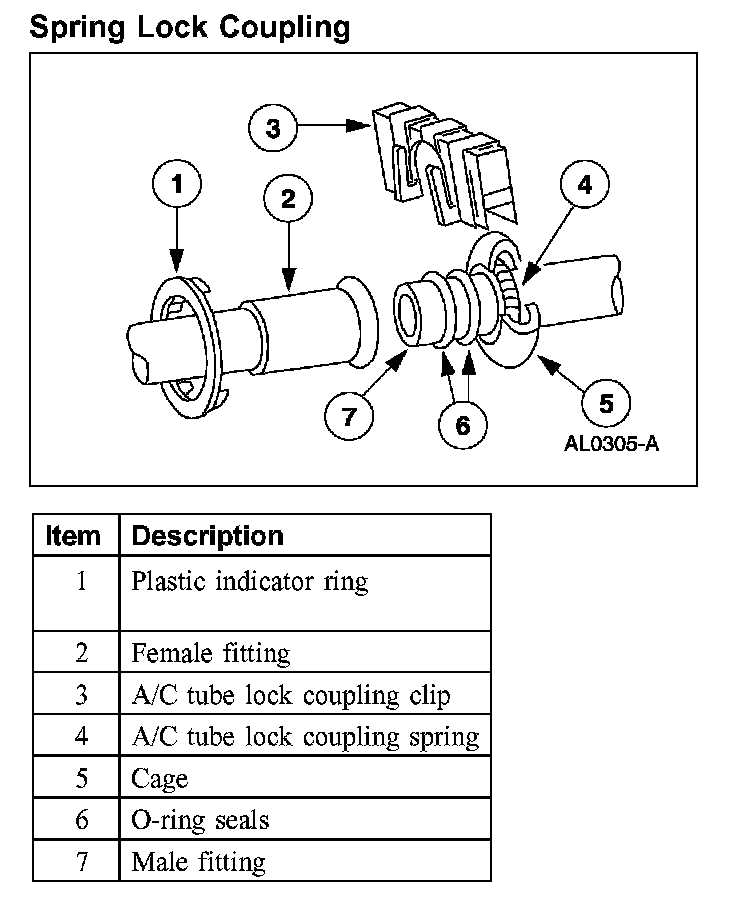 Spring Lock Coupling

3

1

2

4

7

6

5

AL0305-A

| Item | Description |
|---|---|
| 1 | Plastic indicator ring |
| 2 | Female fitting |
| 3 | A/C tube lock coupling clip |
| 4 | A/C tube lock coupling spring |
| 5 | Cage |
| 6 | O-ring seals |
| 7 | Male fitting |