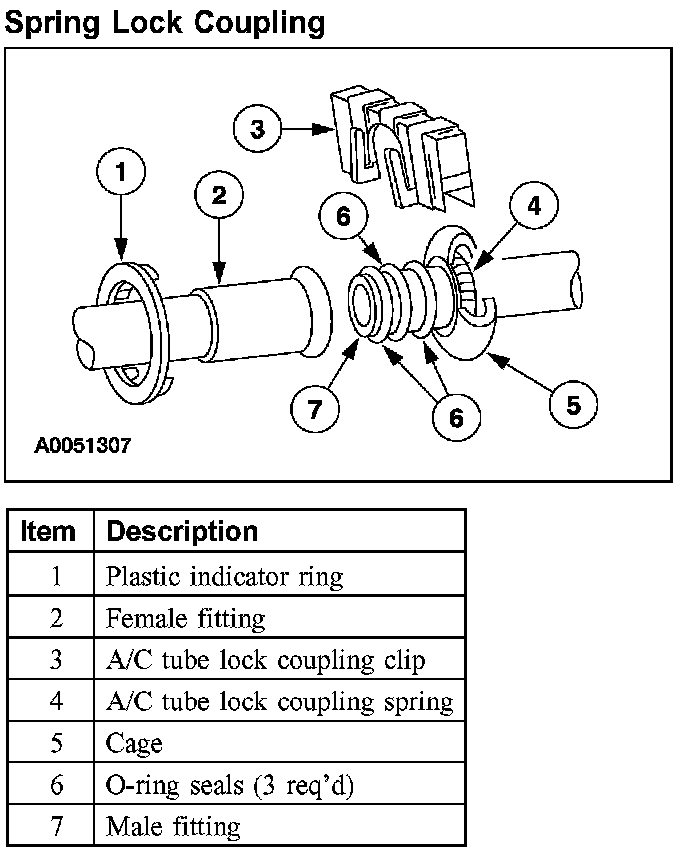 Spring Lock Coupling

3
1
2
6
4
7
6
5

A0051307

| Item | Description |
|---|---|
| 1 | Plastic indicator ring |
| 2 | Female fitting |
| 3 | A/C tube lock coupling clip |
| 4 | A/C tube lock coupling spring |
| 5 | Cage |
| 6 | O-ring seals (3 req'd) |
| 7 | Male fitting |