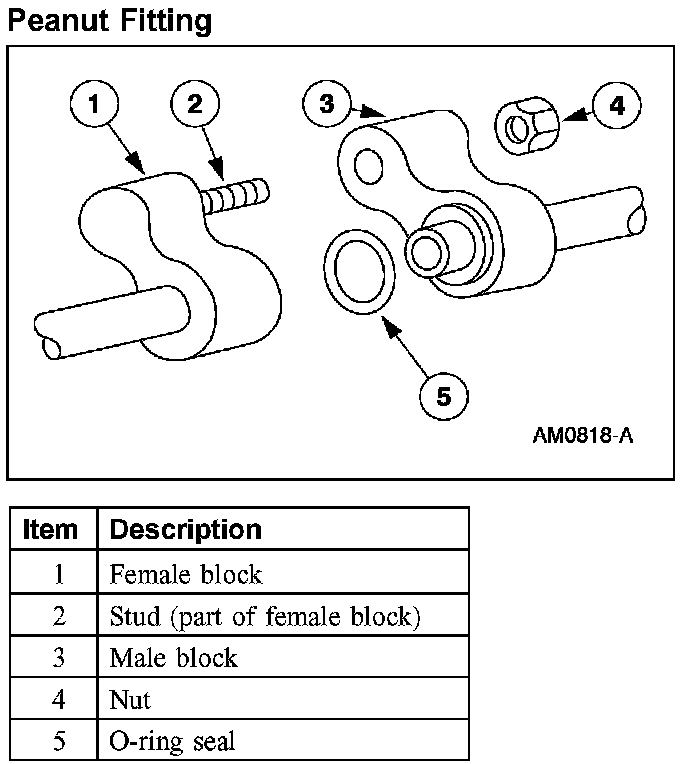 Peanut Fitting

1
2
3
4
5

AM0818-A

| Item | Description |
|---|---|
| 1 | Female block |
| 2 | Stud (part of female block) |
| 3 | Male block |
| 4 | Nut |
| 5 | O-ring seal |