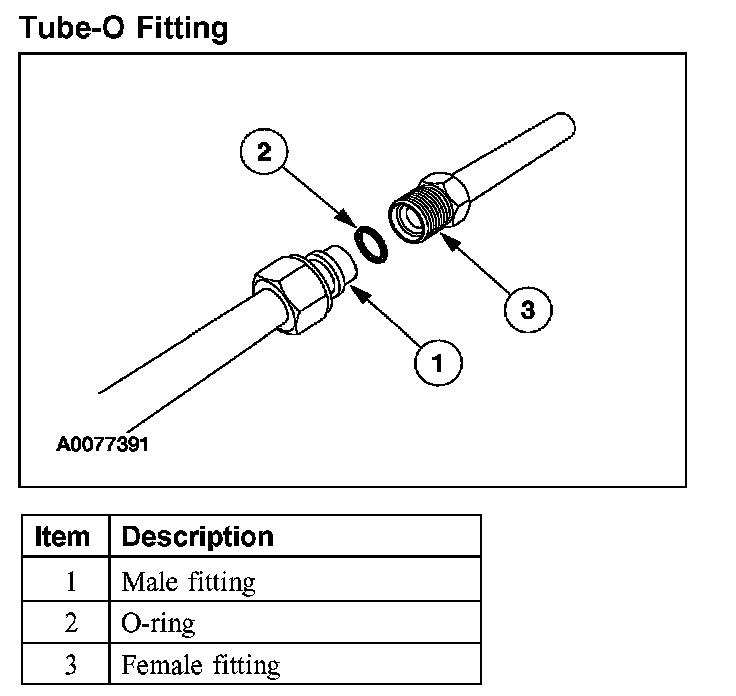 Tube-O Fitting

2

3

1

A0077391

| Item | Description |
|---|---|
| 1 | Male fitting |
| 2 | O-ring |
| 3 | Female fitting |