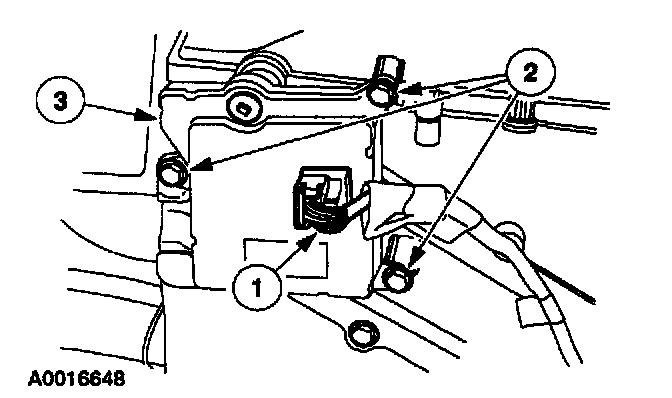 3
2
1
A0016648