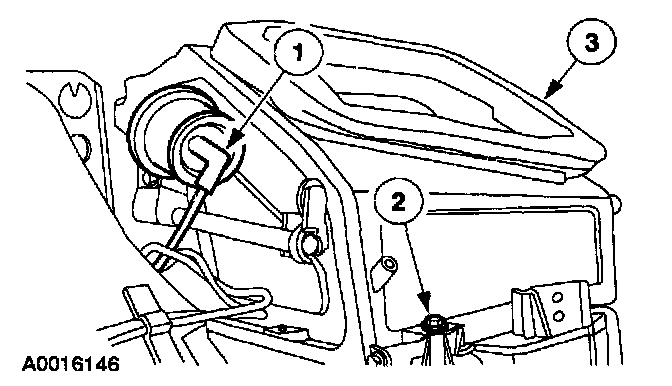 1
3
2
A0016146