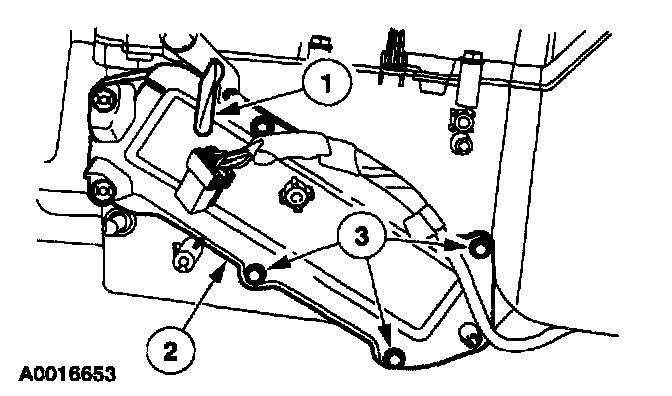 1
3
2
A0016653