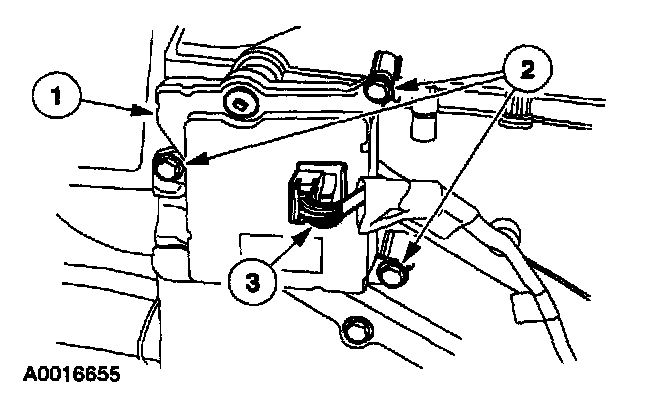 1
2
3
A0016655