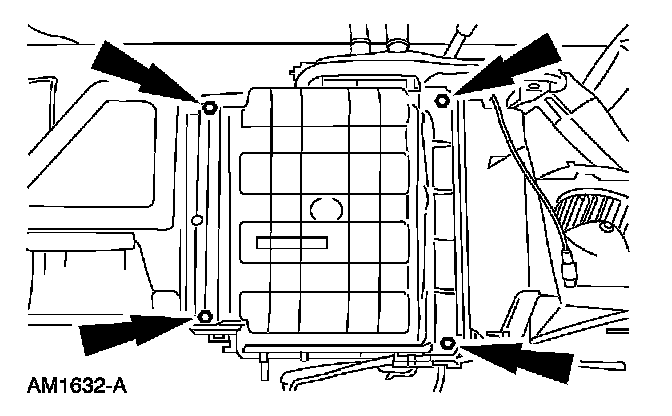 AM1632-A