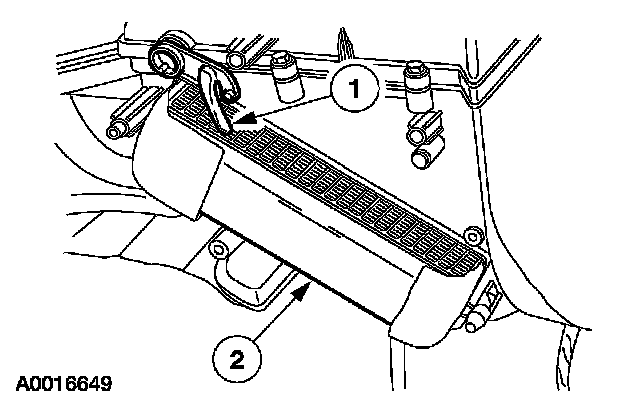 1

2

A0016649