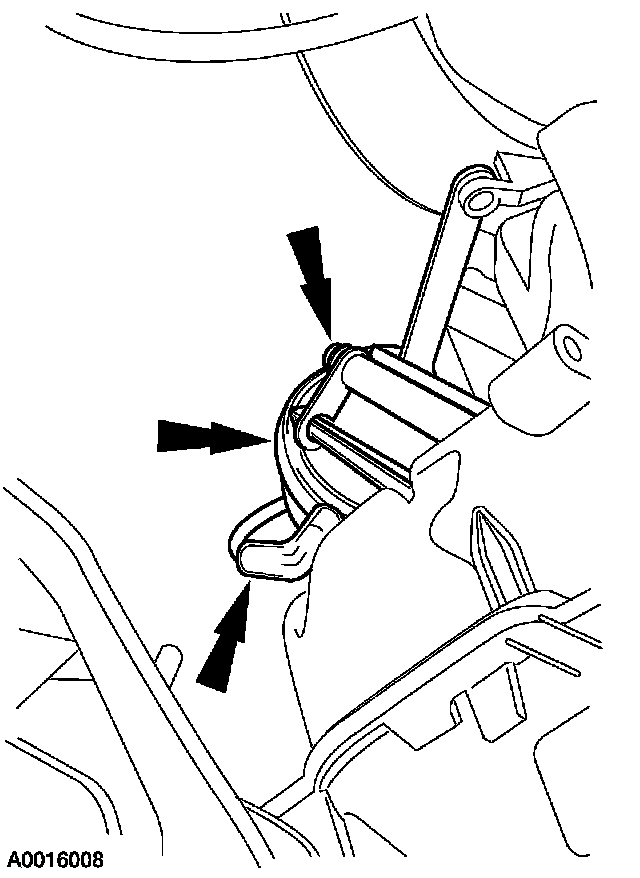 A0016008