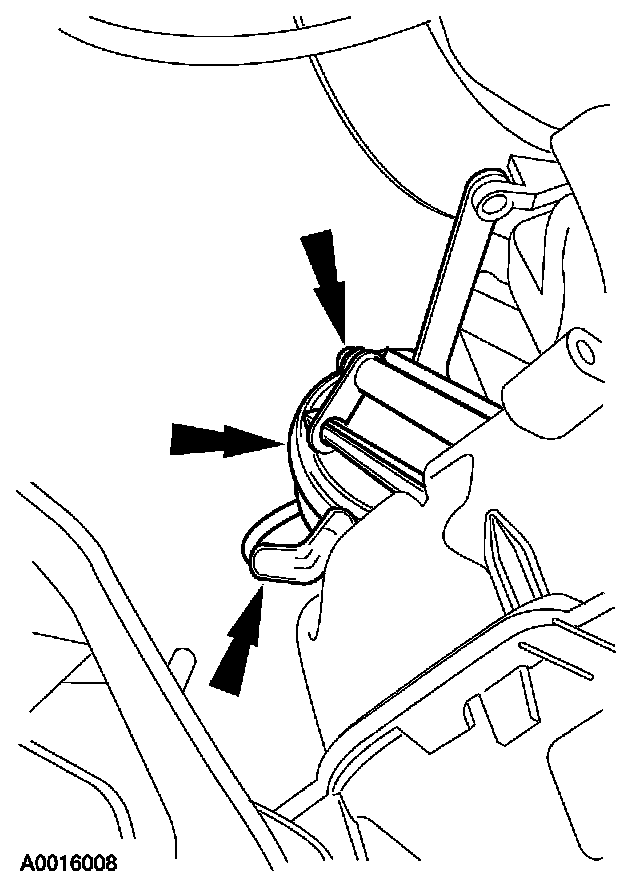 A0016008