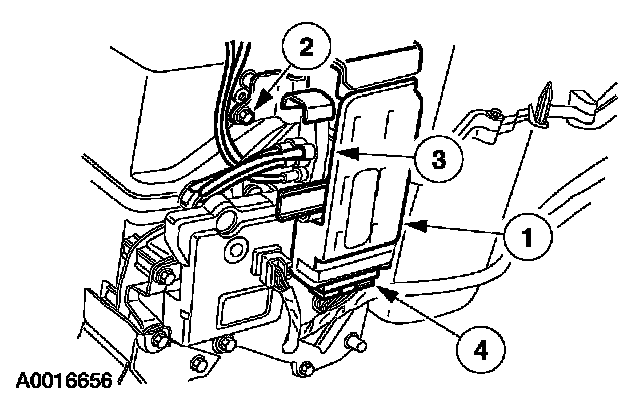 2
3
1
4
A0016656