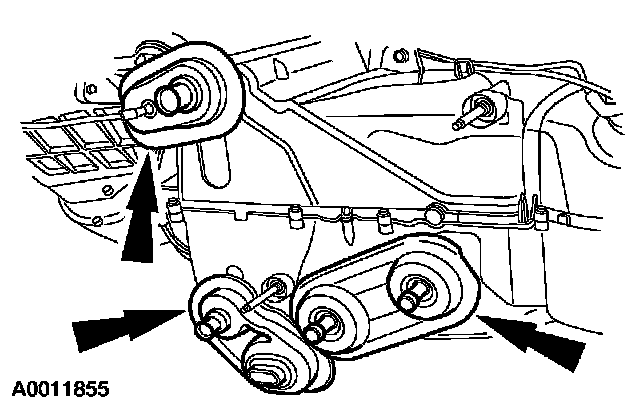 A0011855