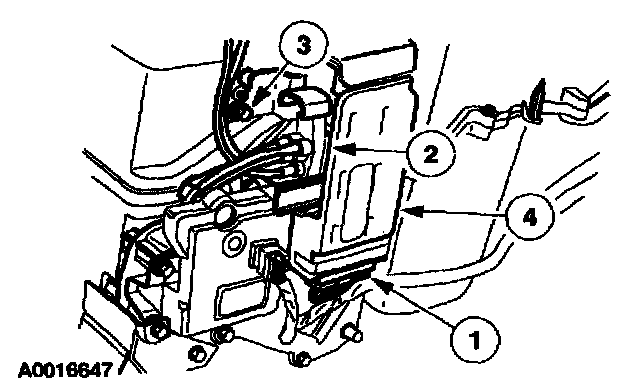 3
2
4
1
A0016647