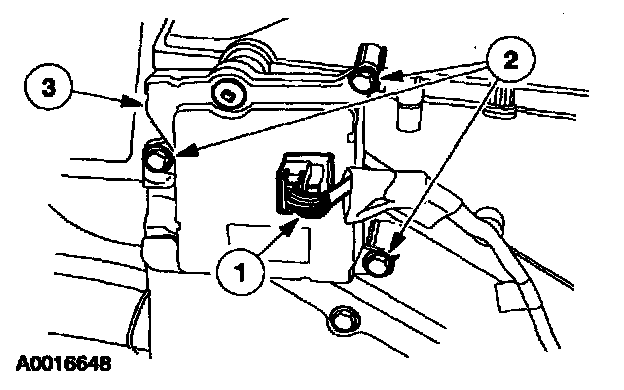 3

2

1

A0016648