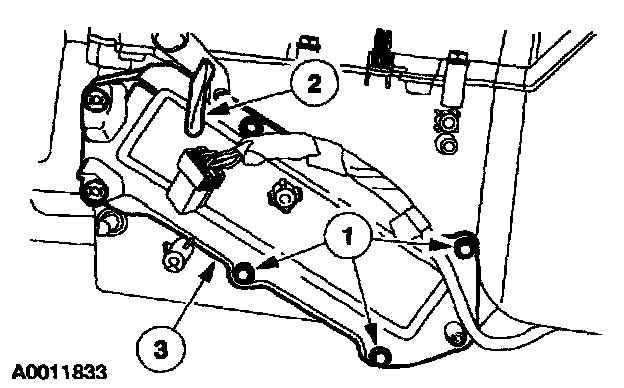 2
1
3
A0011833