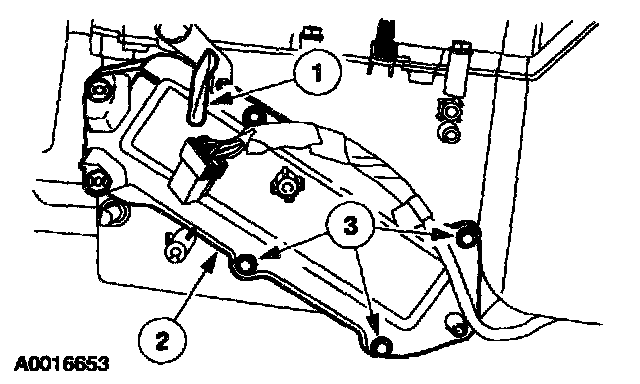 1

3

2

A0016653