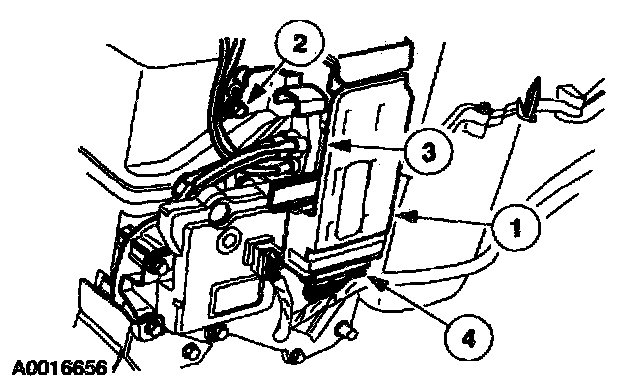 2
3
1
4
A0016656