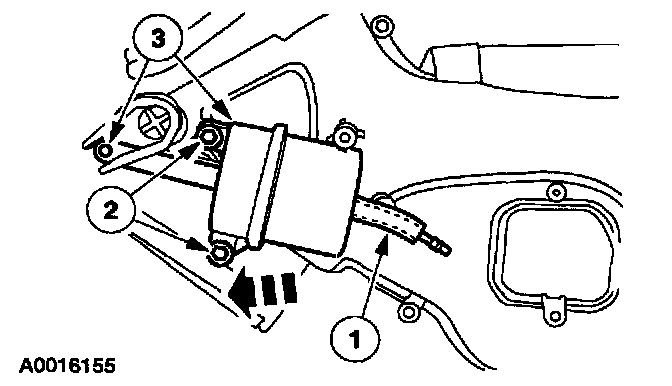 3

2

1

A0016155