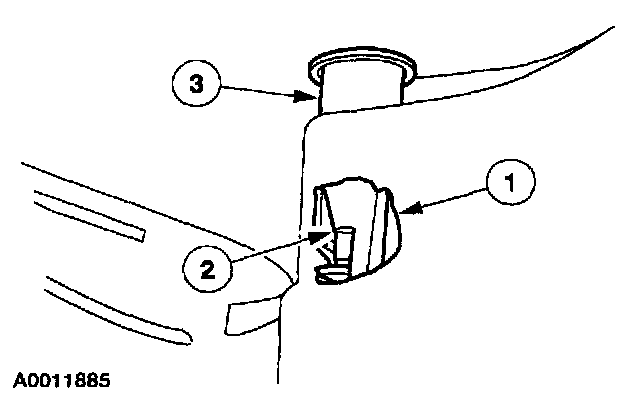 3

1

2

A0011885