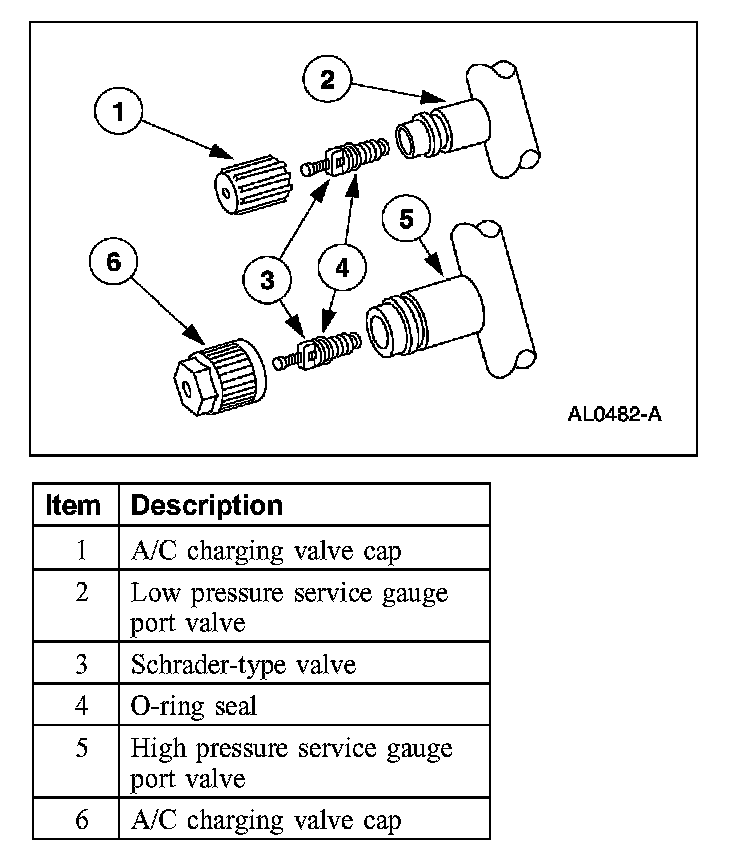 2

1

5

6

3

4

AL0482-A

| Item | Description |
|---|---|
| 1 | A/C charging valve cap |
| 2 | Low pressure service gauge port valve |
| 3 | Schrader-type valve |
| 4 | O-ring seal |
| 5 | High pressure service gauge port valve |
| 6 | A/C charging valve cap |