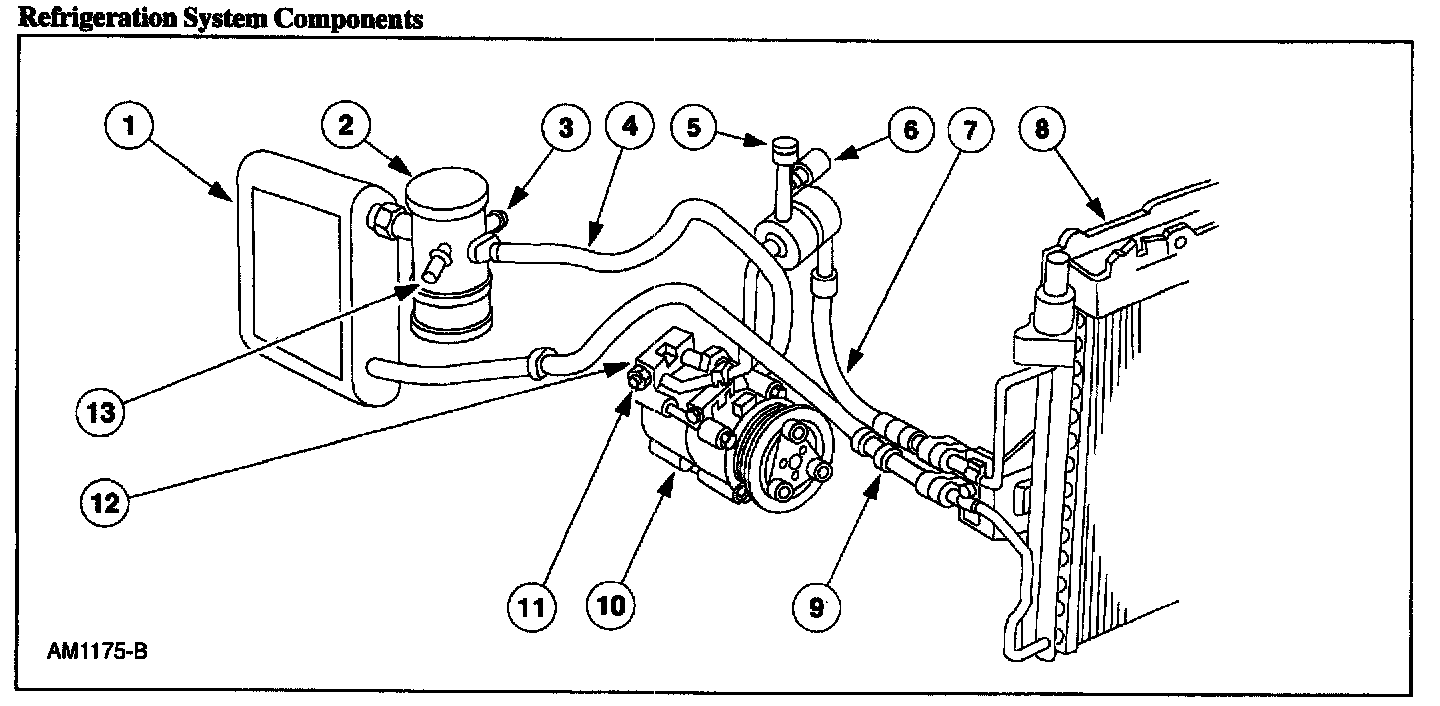 Refrigeration System Components

1
2
3
4
5
6
7
8
13
12
11
10
9

AM1175-B